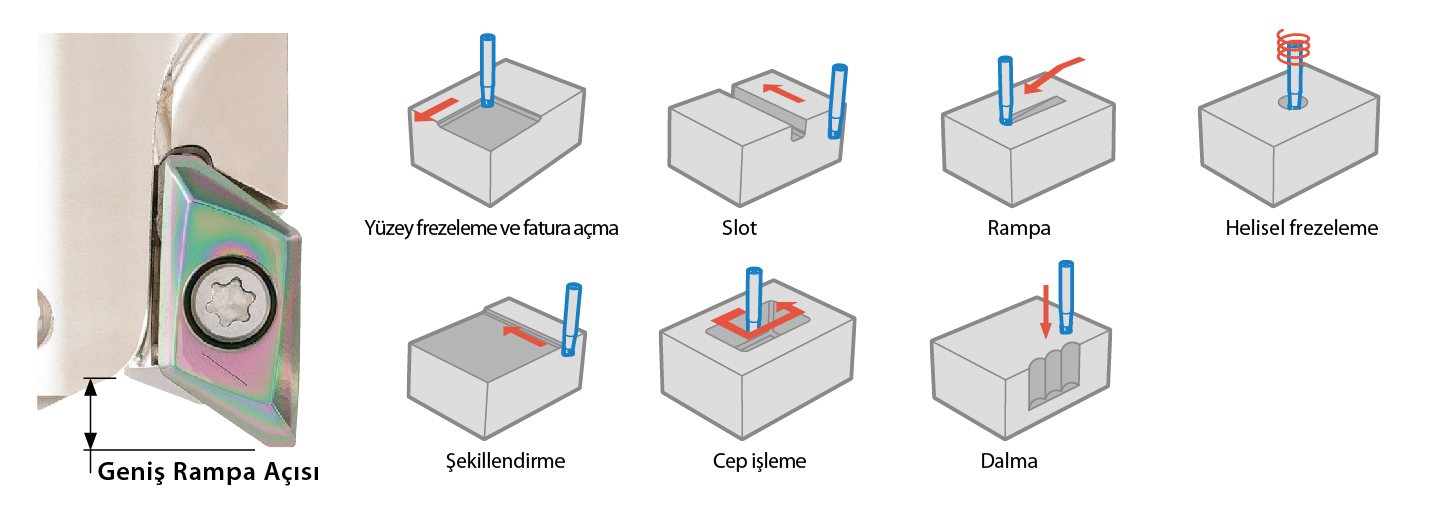 Geniş Rampa Açısı

Yüzey frezeleme ve fatura açma

Slot

Rampa

Helisel frezeleme

Şekillendirme

Cep işleme

Dalma