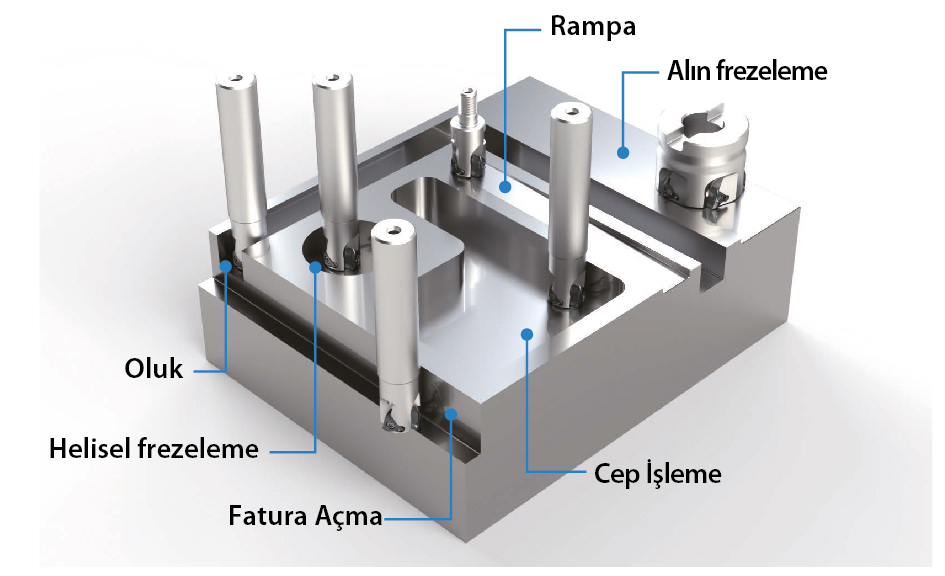 Rampa
Alın frezeleme
Oluk
Helisel frezeleme
Fatura Açma
Cep İşleme